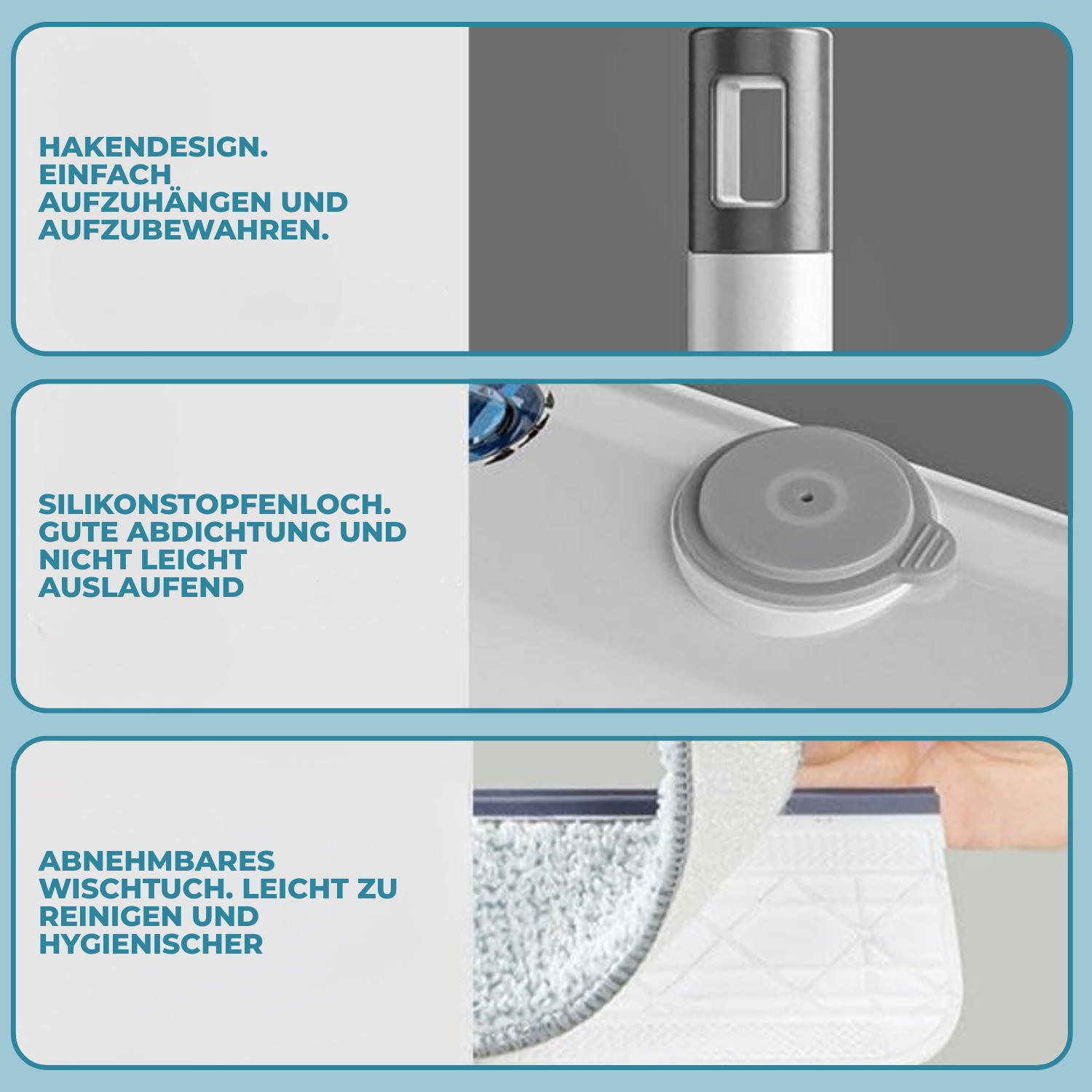 HAKENDESIGN. EINFACH AUFZUHÄNGEN UND AUFZUBEWAHREN.

SILIKONSTOPFENLOCH. GUTE ABDICHTUNG UND NICHT LEICHT AUSLAUFEND

ABNEHMBARES WISCHTUCH. LEICHT ZU REINIGEN UND HYGIENISCHER