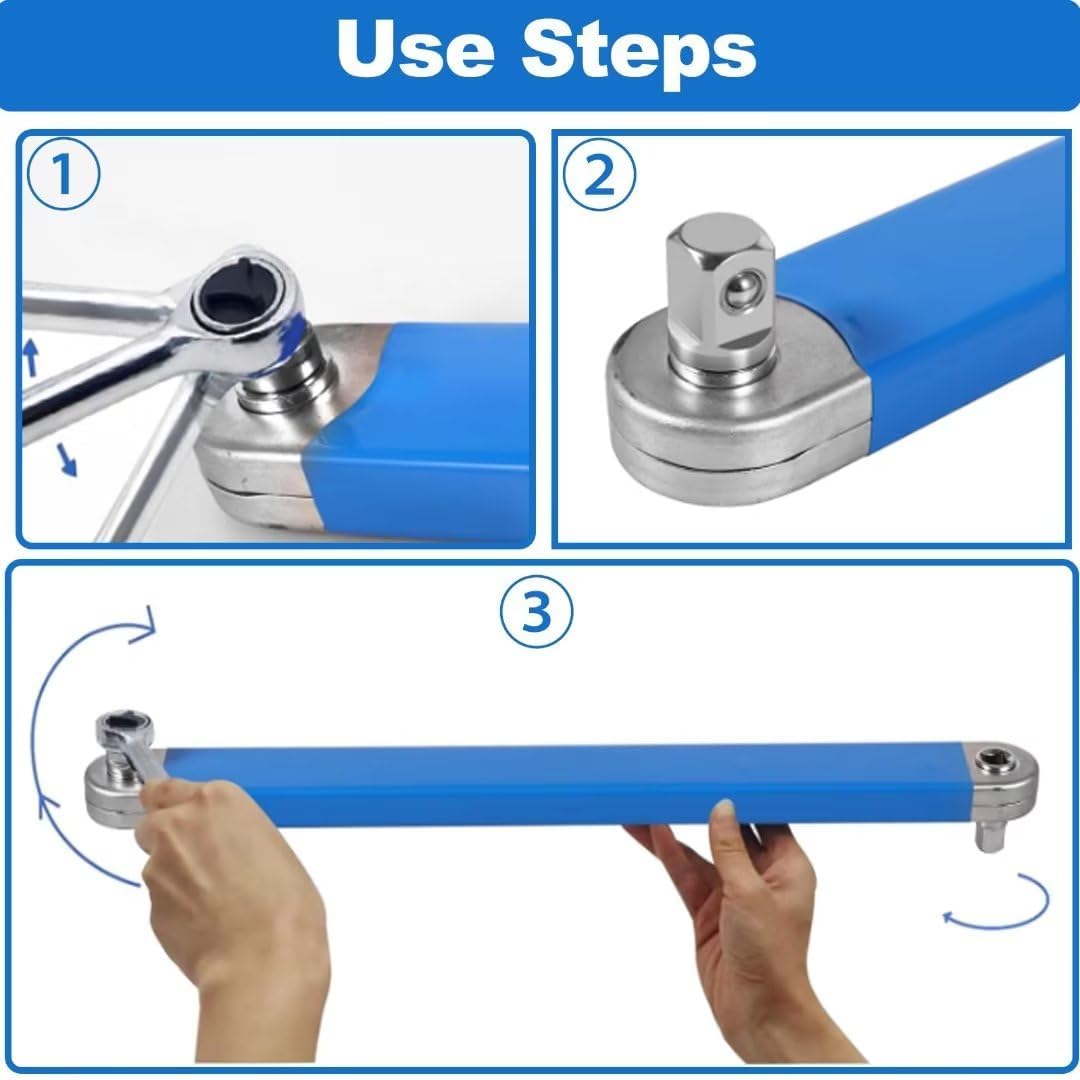 Use Steps

1

2

3