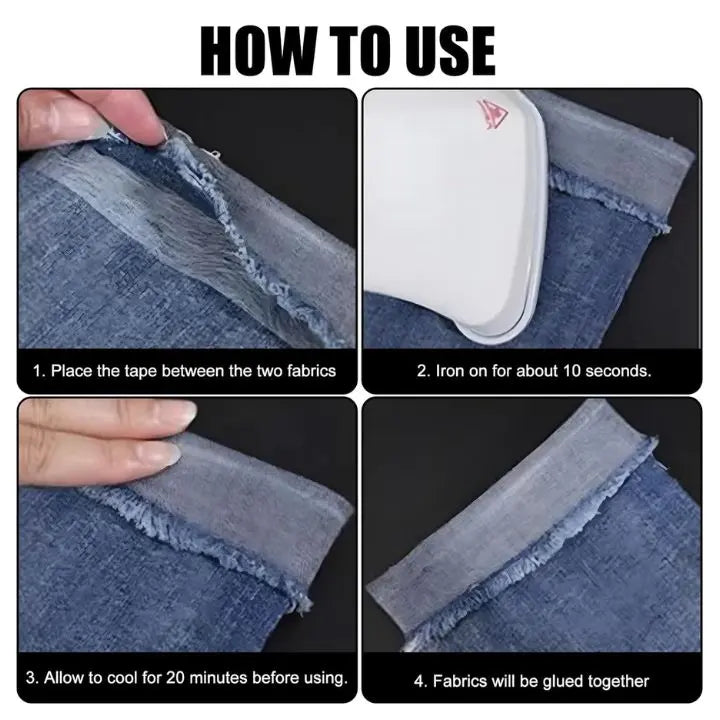 HOW TO USE

1. Place the tape between the two fabrics

2. Iron on for about 10 seconds.

3. Allow to cool for 20 minutes before using.

4. Fabrics will be glued together