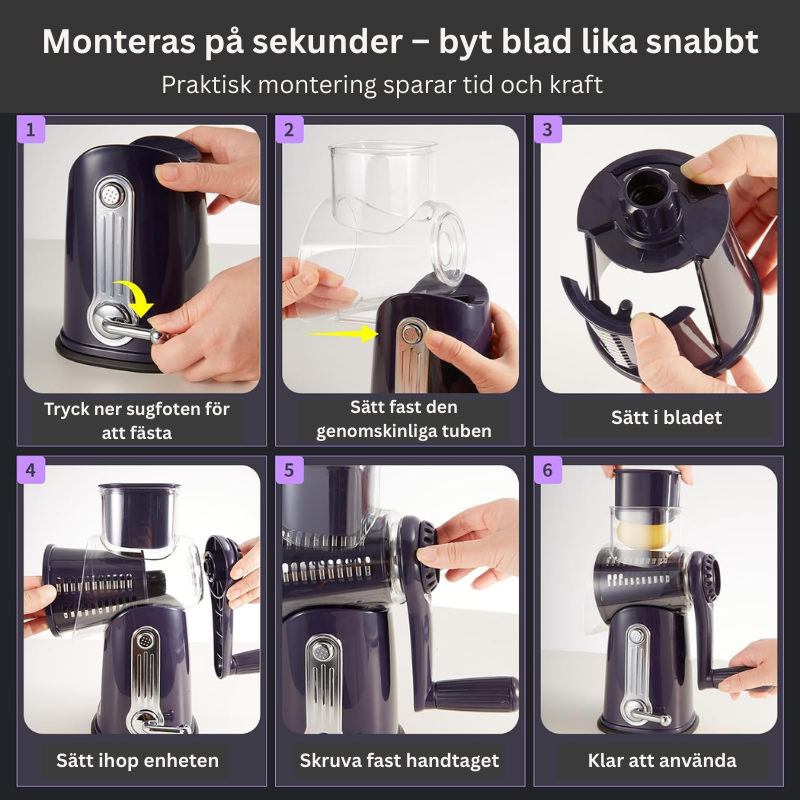 Monteras på sekunder – byt blad lika snabbt

Praktisk montering sparar tid och kraft

1

Tryck ner sugfoten för att fästa

2

Sätt fast den genomskinliga tuben

3

Sätt i bladet

4

Sätt ihop enheten

5

Skruva fast handtaget

6

Klar att använda