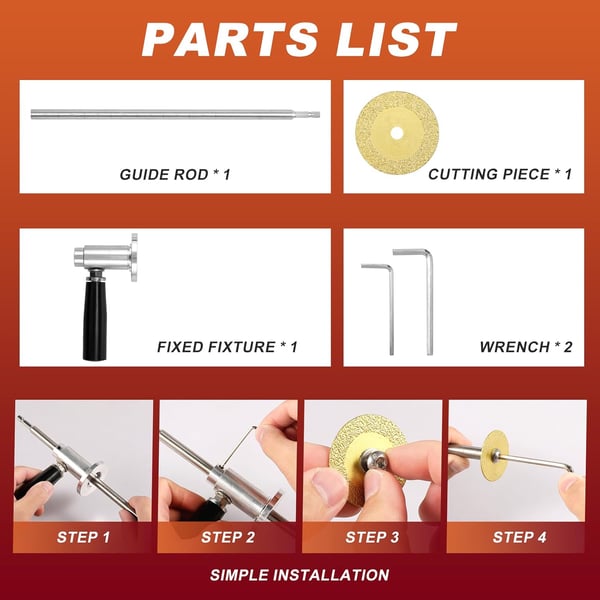 PARTS LIST

GUIDE ROD * 1

CUTTING PIECE * 1

FIXED FIXTURE * 1

WRENCH * 2

STEP 1

STEP 2

STEP 3

STEP 4

SIMPLE INSTALLATION