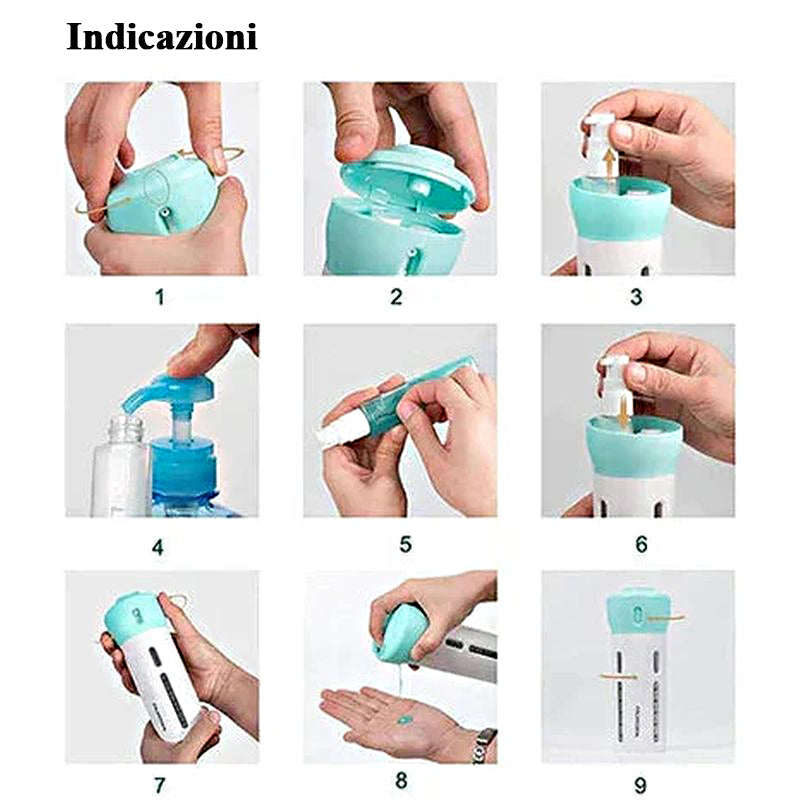 Indicazioni

1

2

3

4

5

6

7

8

9