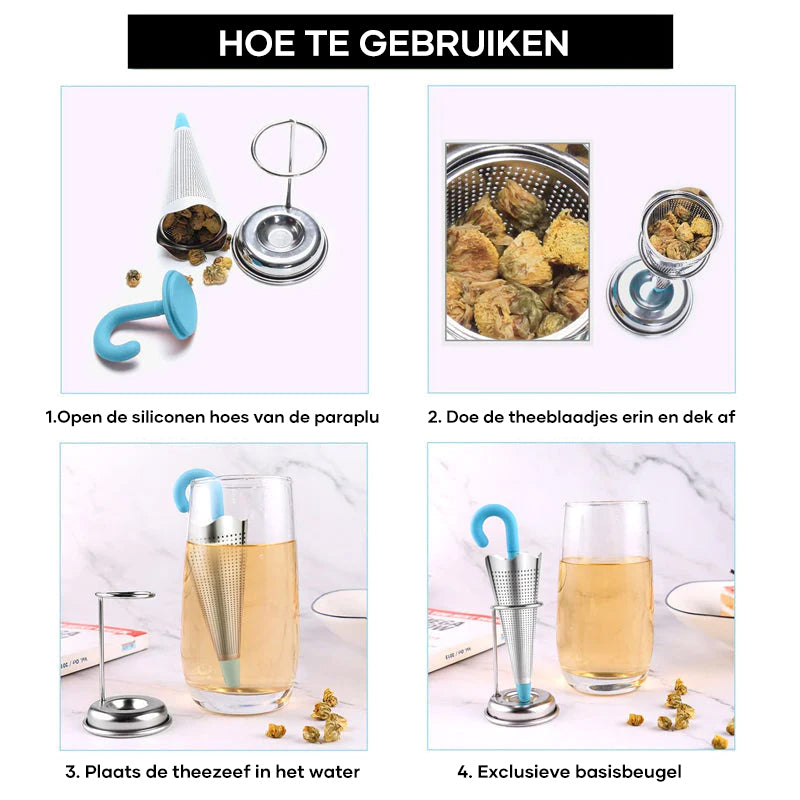 HOE TE GEBRUIKEN

1.Open de siliconen hoes van de paraplu

2. Doe de theeblaadjes erin en dek af

3. Plaats de theezeef in het water

4. Exclusieve basisbeugel